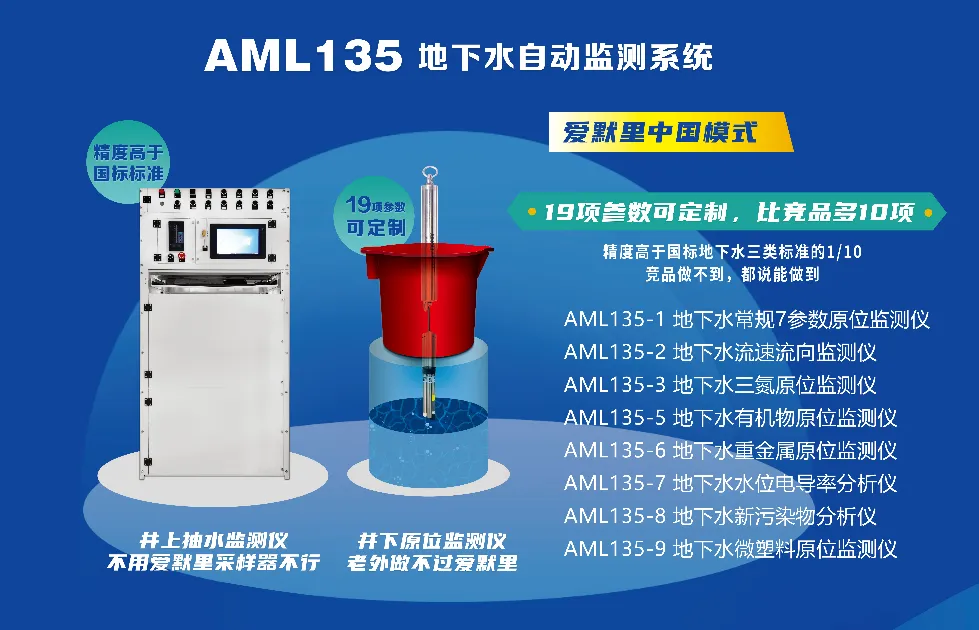 AML135 地下水自动监测系统

精度高于国标标准

19项参数可定制

爱默里中国模式

19项参数可定制，比竞品多10项

精度高于国标地下水三类标准的1/10
竞品做不到，都说能做到

AML135-1 地下水常规7参数原位监测仪
AML135-2 地下水流速流向监测仪
AML135-3 地下水三氮原位监测仪
AML135-5 地下水有机物原位监测仪
AML135-6 地下水重金属原位监测仪
AML135-7 地下水水位电导率分析仪
AML135-8 地下水新污染物分析仪
AML135-9 地下水微塑料原位监测仪

井上抽水监测仪
不用爱默里采样器不行

井下原位监测仪
老外做不过爱默里